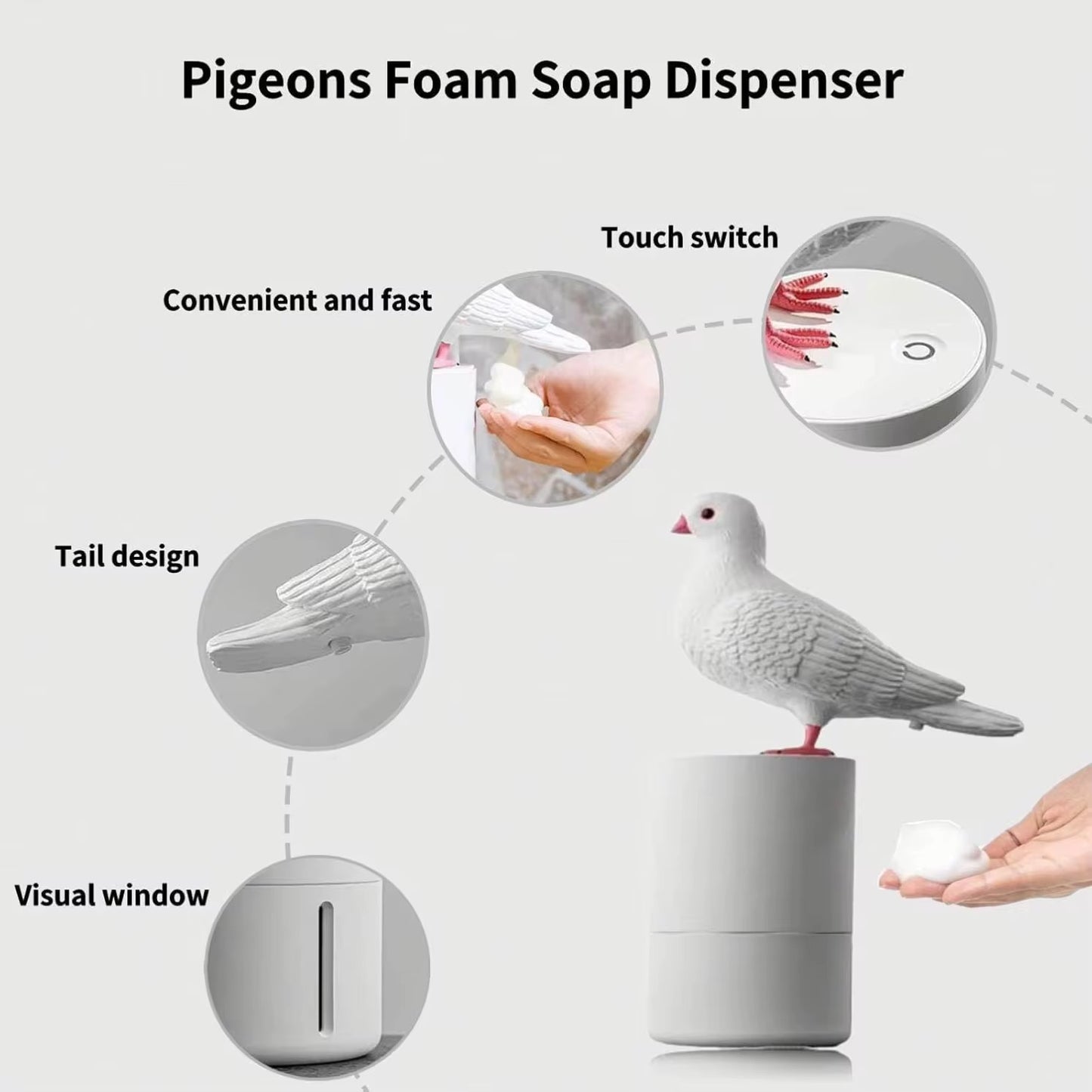 Pigeons Foam Soap Dispenser

Touch switch

Convenient and fast

Tail design

Visual window