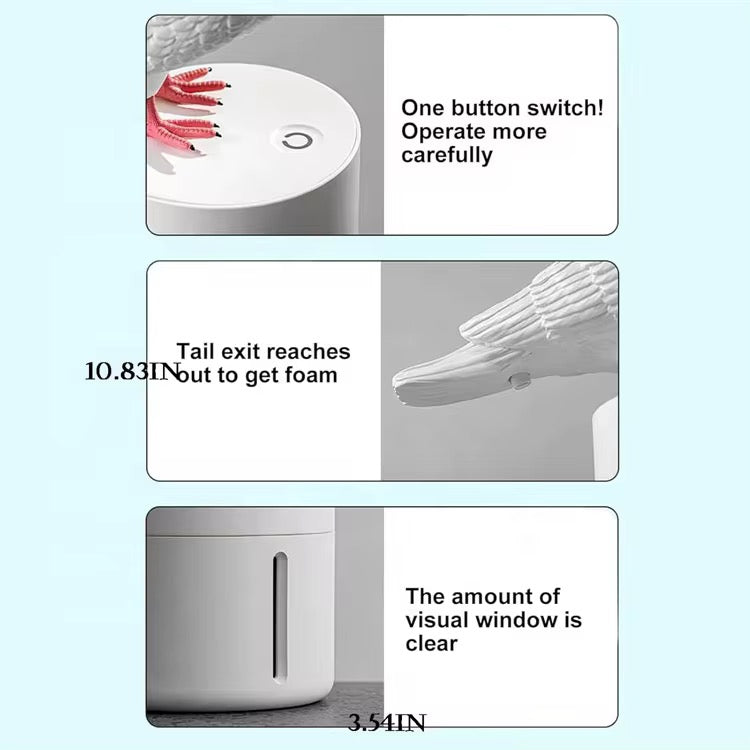 One button switch! Operate more carefully

10.83IN

Tail exit reaches out to get foam

The amount of visual window is clear

3.54IN