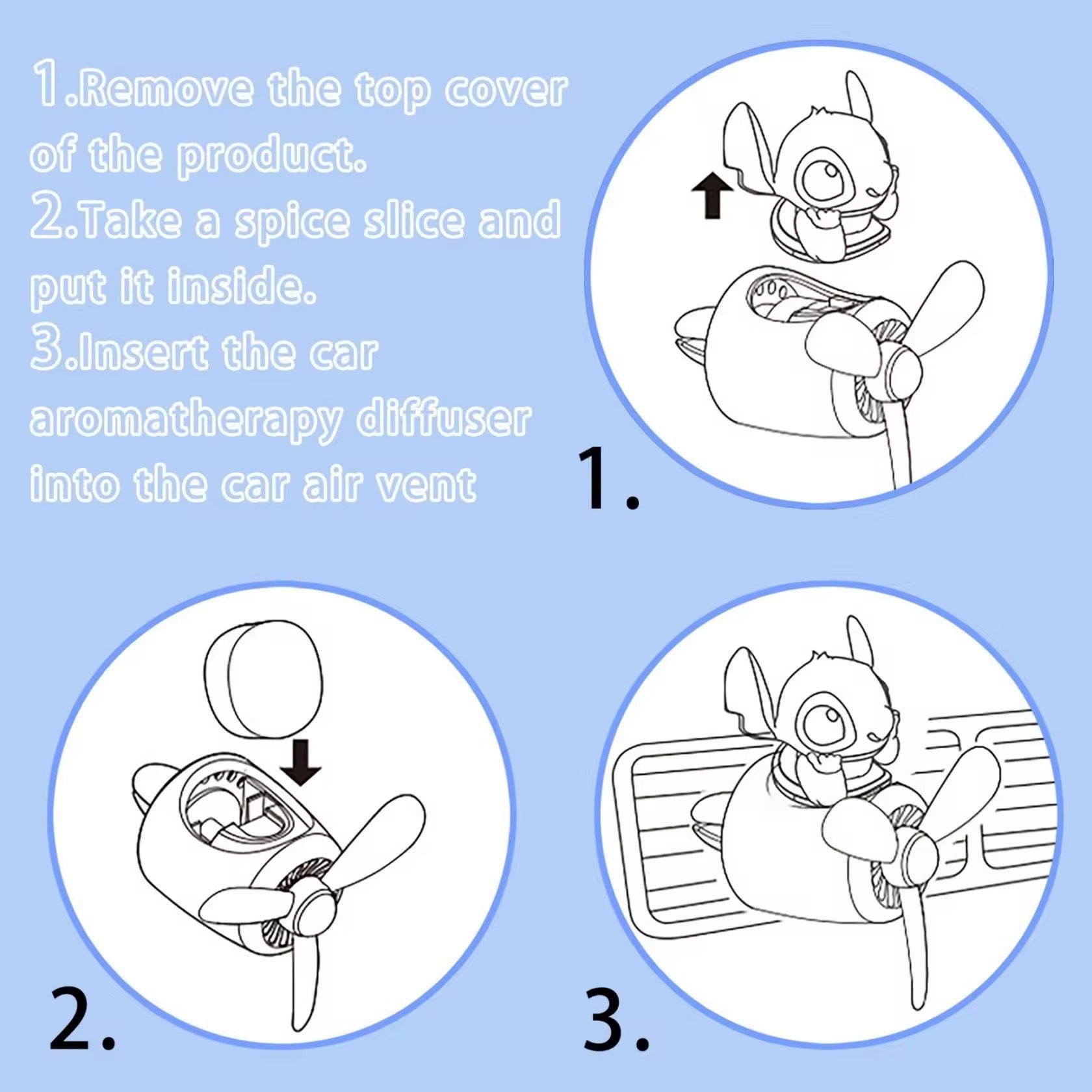 1.Remove the top cover of the product.
2.Take a spice slice and put it inside.
3.Insert the car aromatherapy diffuser into the car air vent

1.

2.

3.