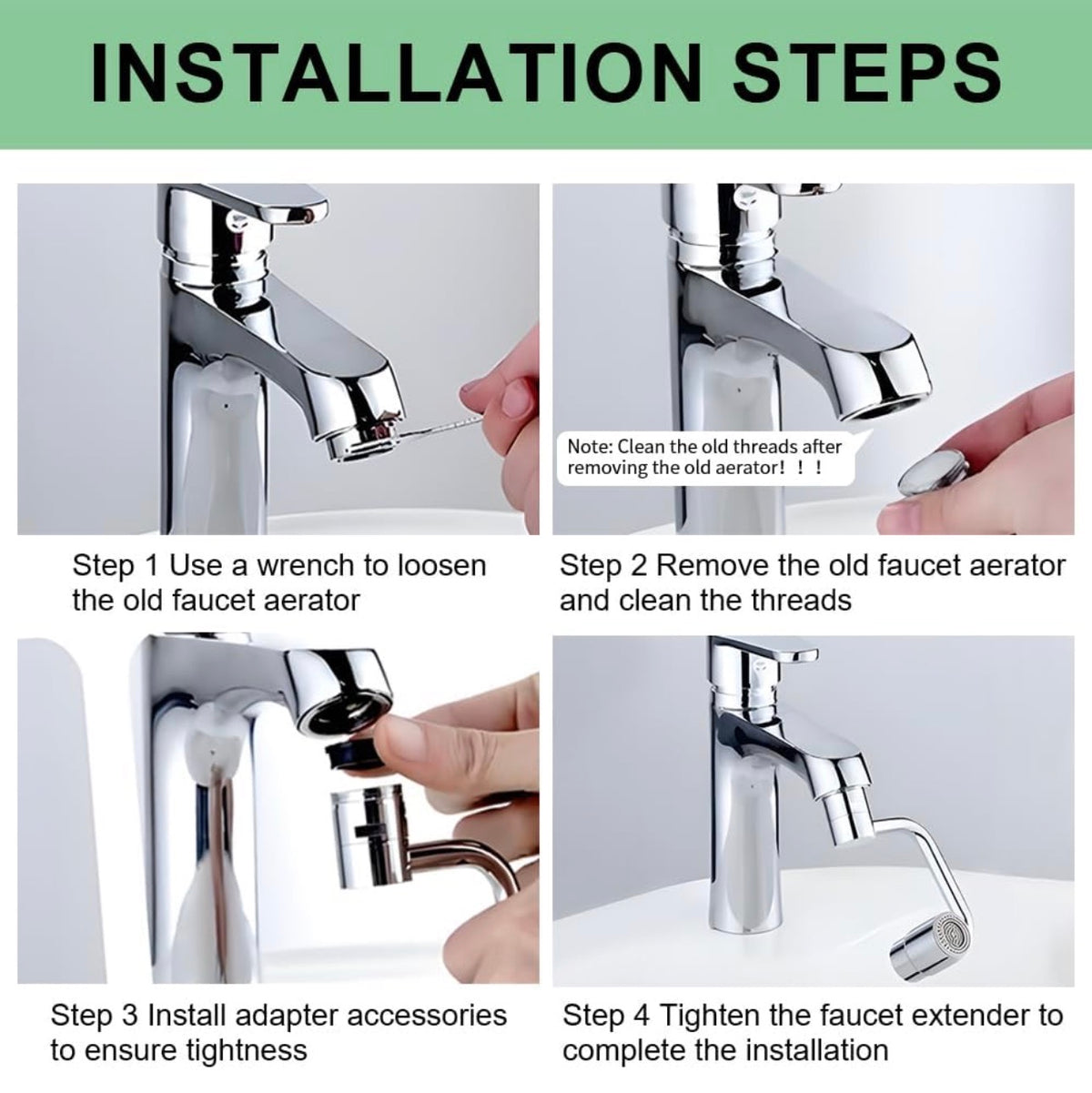 INSTALLATION STEPS

Step 1 Use a wrench to loosen the old faucet aerator

Note: Clean the old threads after removing the old aerator！！！

Step 2 Remove the old faucet aerator and clean the threads

Step 3 Install adapter accessories to ensure tightness

Step 4 Tighten the faucet extender to complete the installation