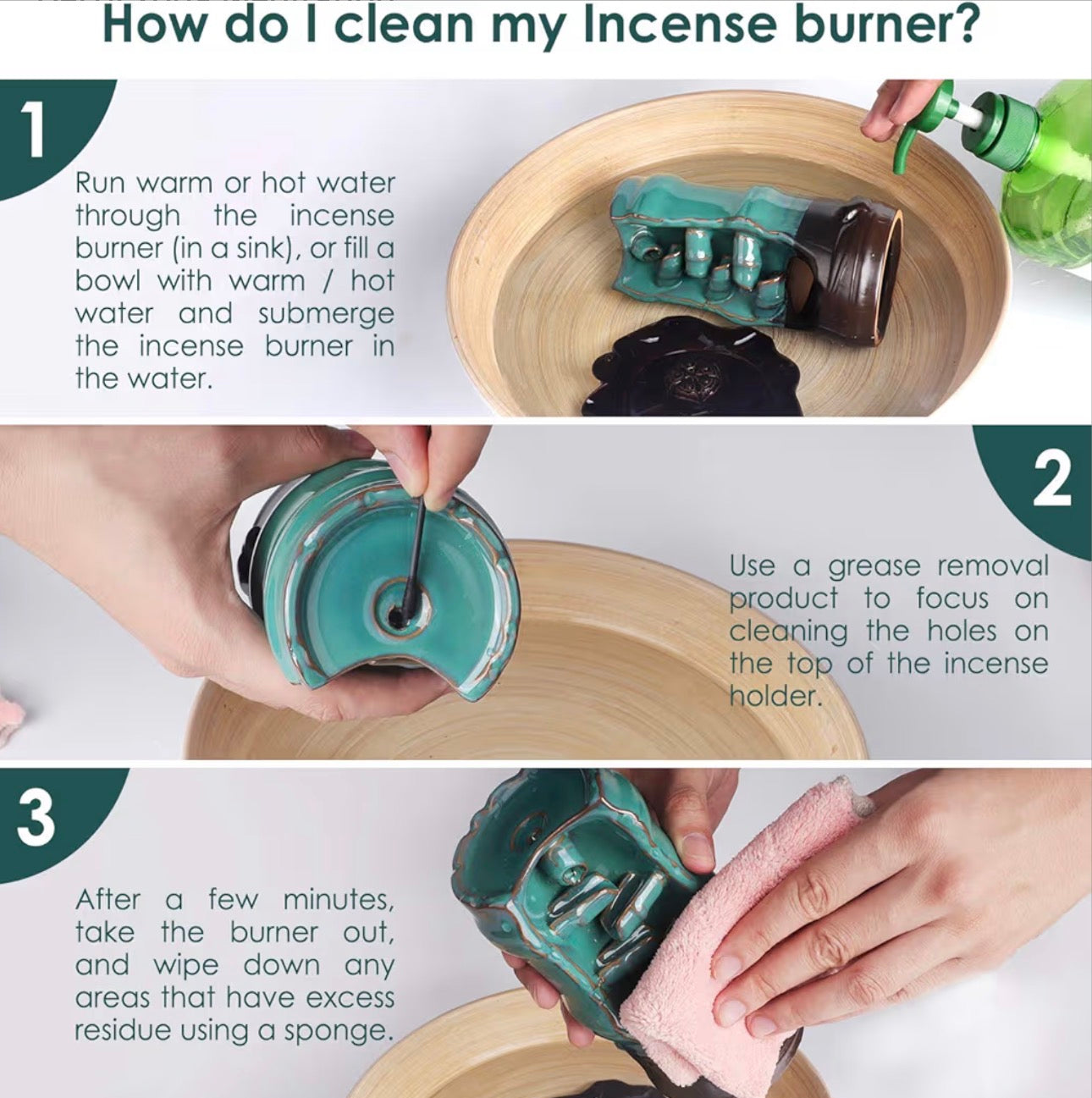 How do I clean my Incense burner?

1

Run warm or hot water through the incense burner (in a sink), or fill a bowl with warm / hot water and submerge the incense burner in the water.

2

Use a grease removal product to focus on cleaning the holes on the top of the incense holder.

3

After a few minutes, take the burner out, and wipe down any areas that have excess residue using a sponge.