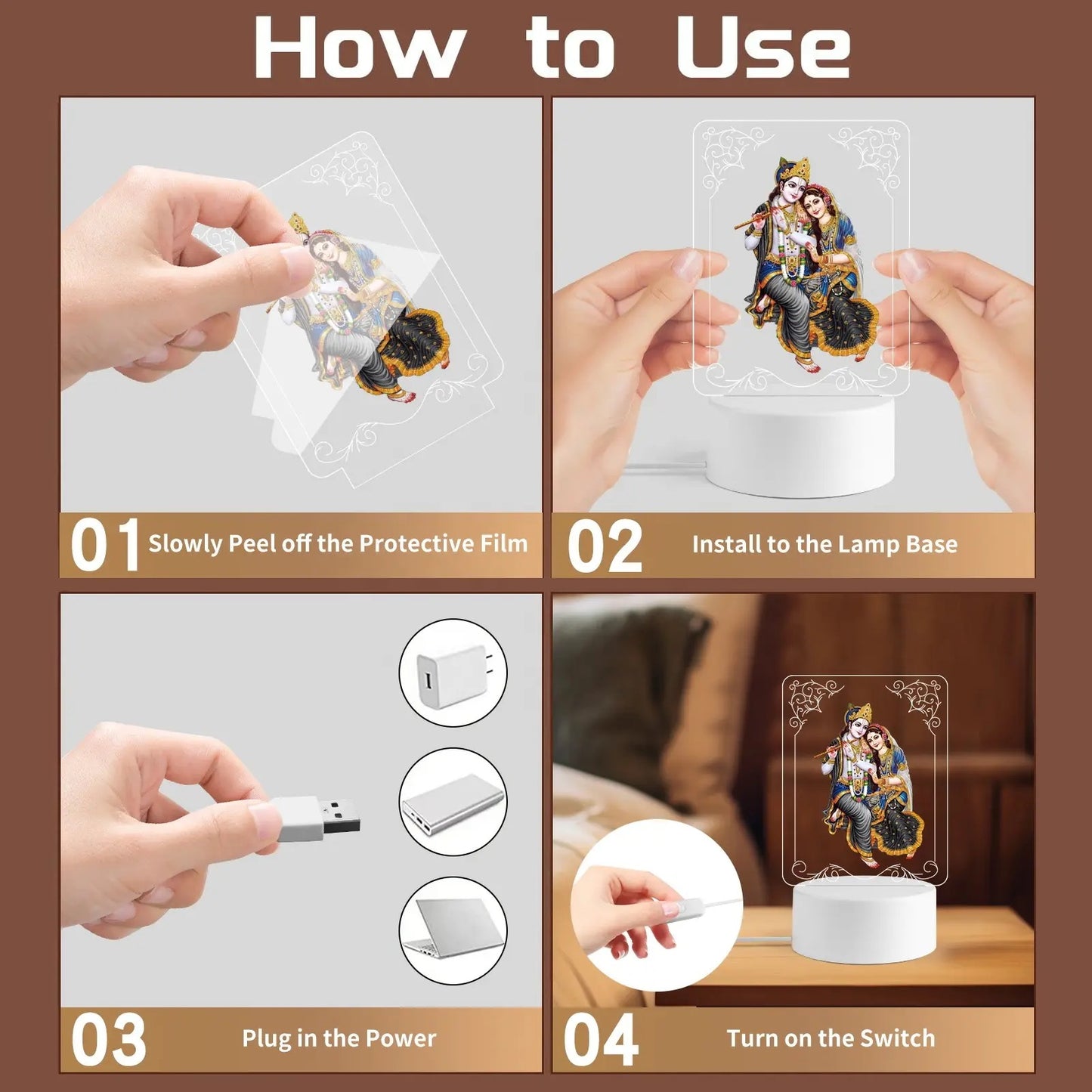 How to Use

01 Slowly Peel off the Protective Film

02 Install to the Lamp Base

03 Plug in the Power

04 Turn on the Switch