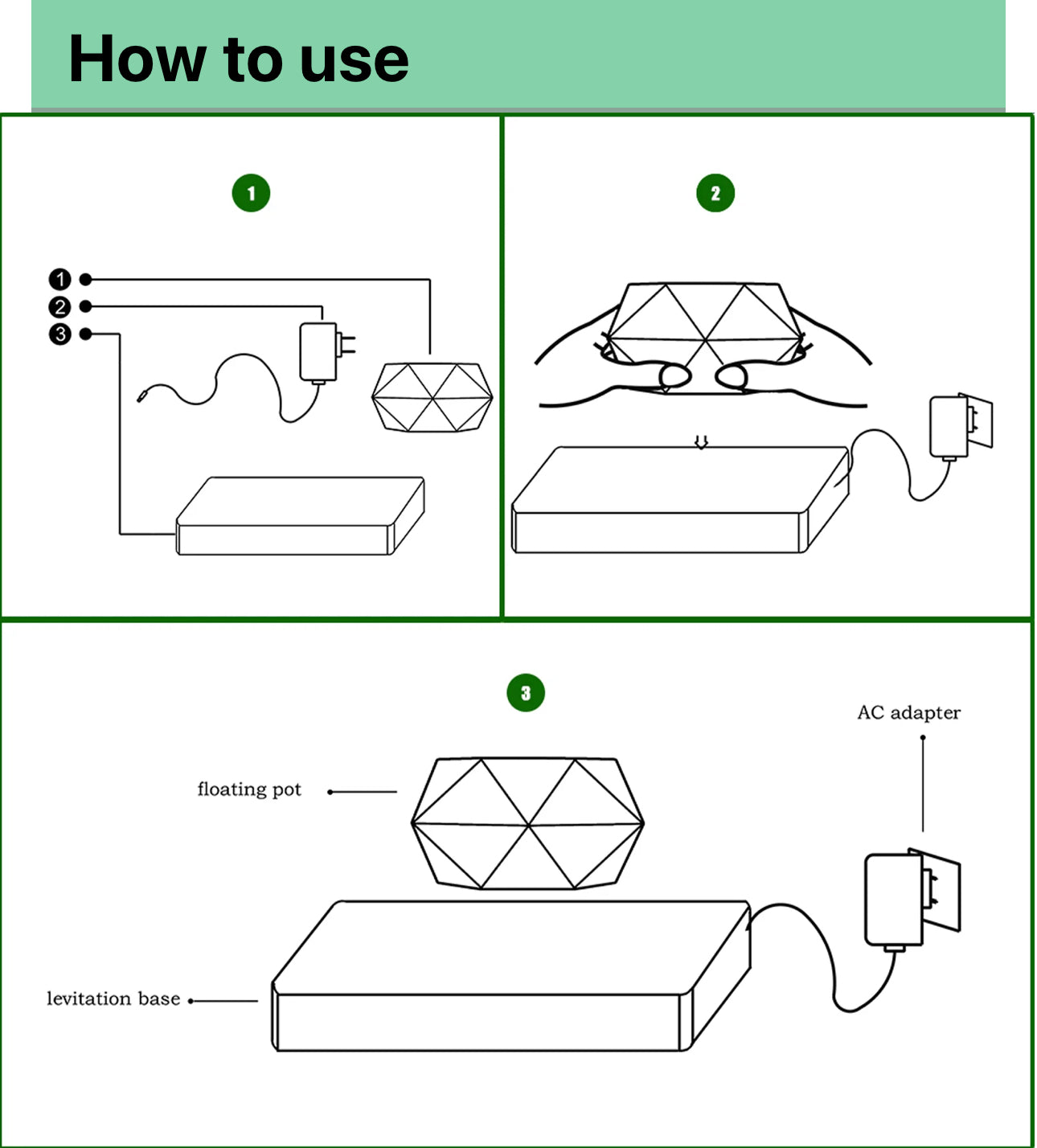 How to use

1

1
2
3

2

3

AC adapter

floating pot

levitation base